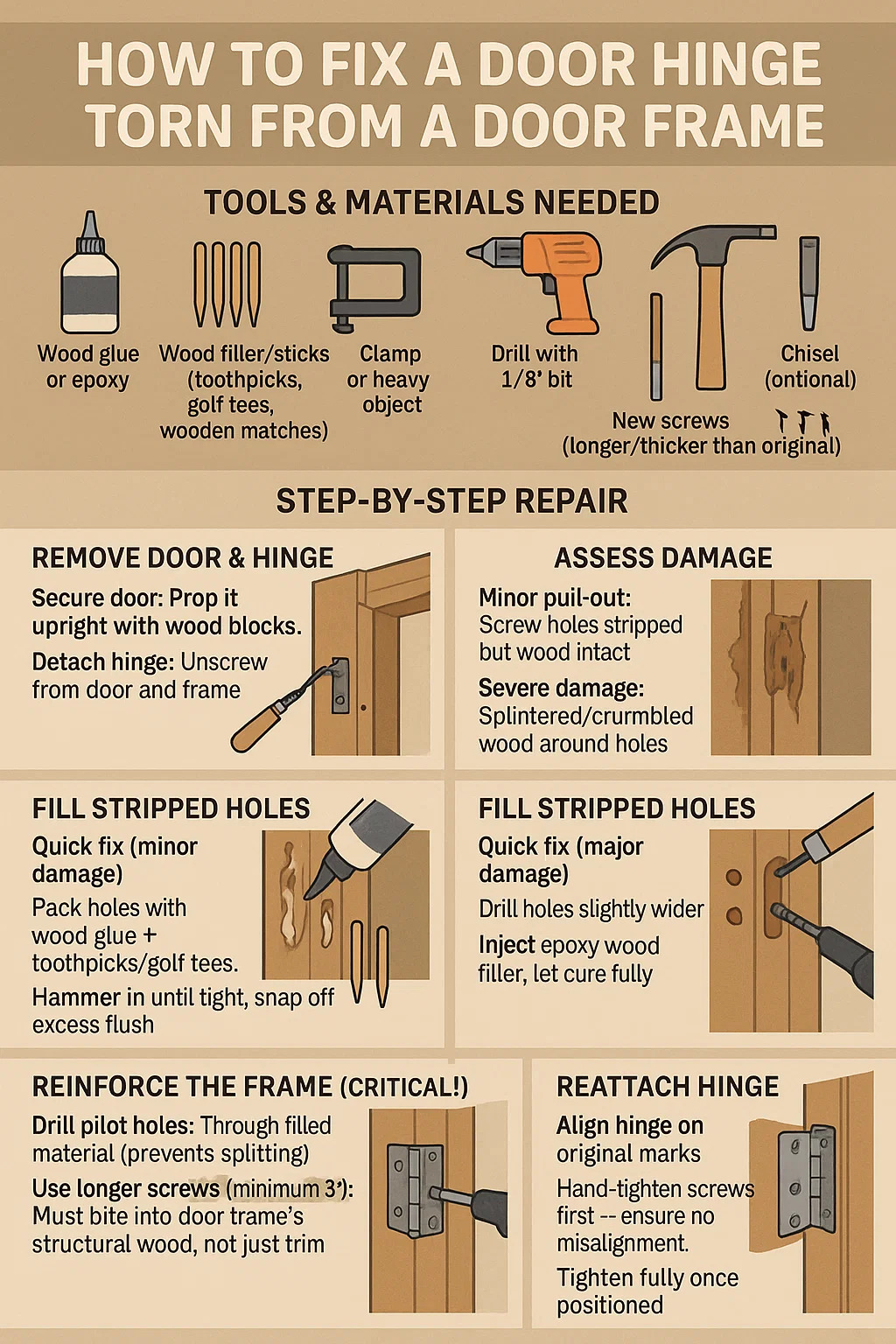 HOW TO FIX A DOOR HINGE TORN FROM A DOOR FRAME

TOOLS & MATERIALS NEEDED

Wood glue or epoxy

Wood filler/sticks (toothpicks, golf tees, wooden matches)

Clamp or heavy object

Drill with 1/8' bit

New screws (longer/thicker than original)

Chisel (ontional)

STEP-BY-STEP REPAIR

REMOVE DOOR & HINGE

Secure door: Prop it upright with wood blocks.

Detach hinge: Unscrew from door and frame

ASSESS DAMAGE

Minor puil-out: Screw holes stripped but wood intact

Severe damage: Splintered/crurmbled wood around holes

FILL STRIPPED HOLES

Quick fix (minor damage)

Pack holes with wood glue + toothpicks/golf tees.

Hammer in until tight, snap off excess flush

FILL STRIPPED HOLES

Quick fix (major damage)

Drill holes slightly wider

Inject epoxy wood filler, let cure fully

REINFORCE THE FRAME (CRITICAL!)

Drill pilot holes: Through filled material (prevents splitting)

Use longer screws (minimum 3'): Must bite into door trame's structural wood, not just trim

REATTACH HINGE

Align hinge on original marks

Hand-tighten screws first -- ensure no misalignment.

Tighten fully once positioned